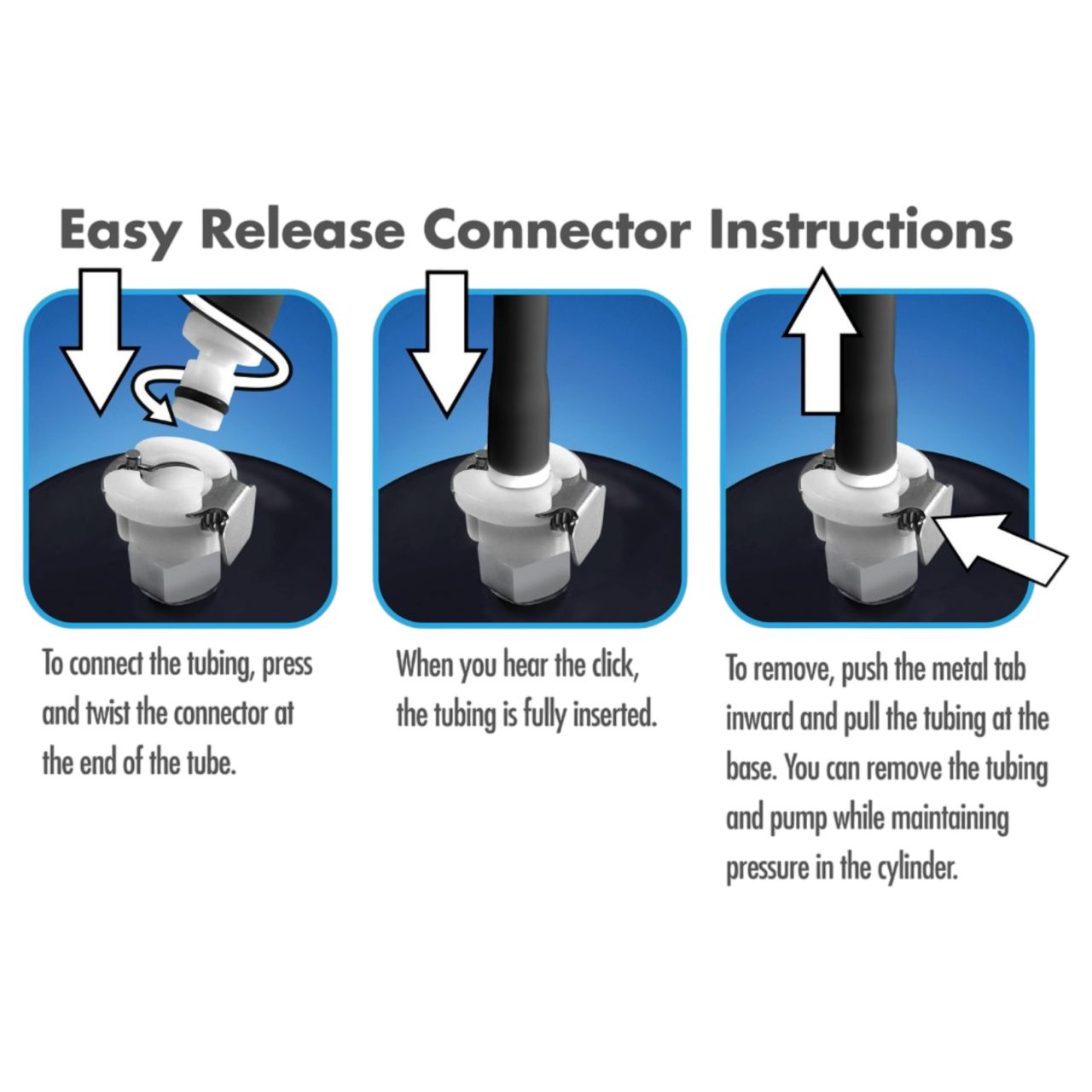 Easy Release Connector Instructions

To connect the tubing, press and twist the connector at the end of the tube.

When you hear the click, the tubing is fully inserted.

To remove, push the metal tab inward and pull the tubing at the base. You can remove the tubing and pump while maintaining pressure in the cylinder.