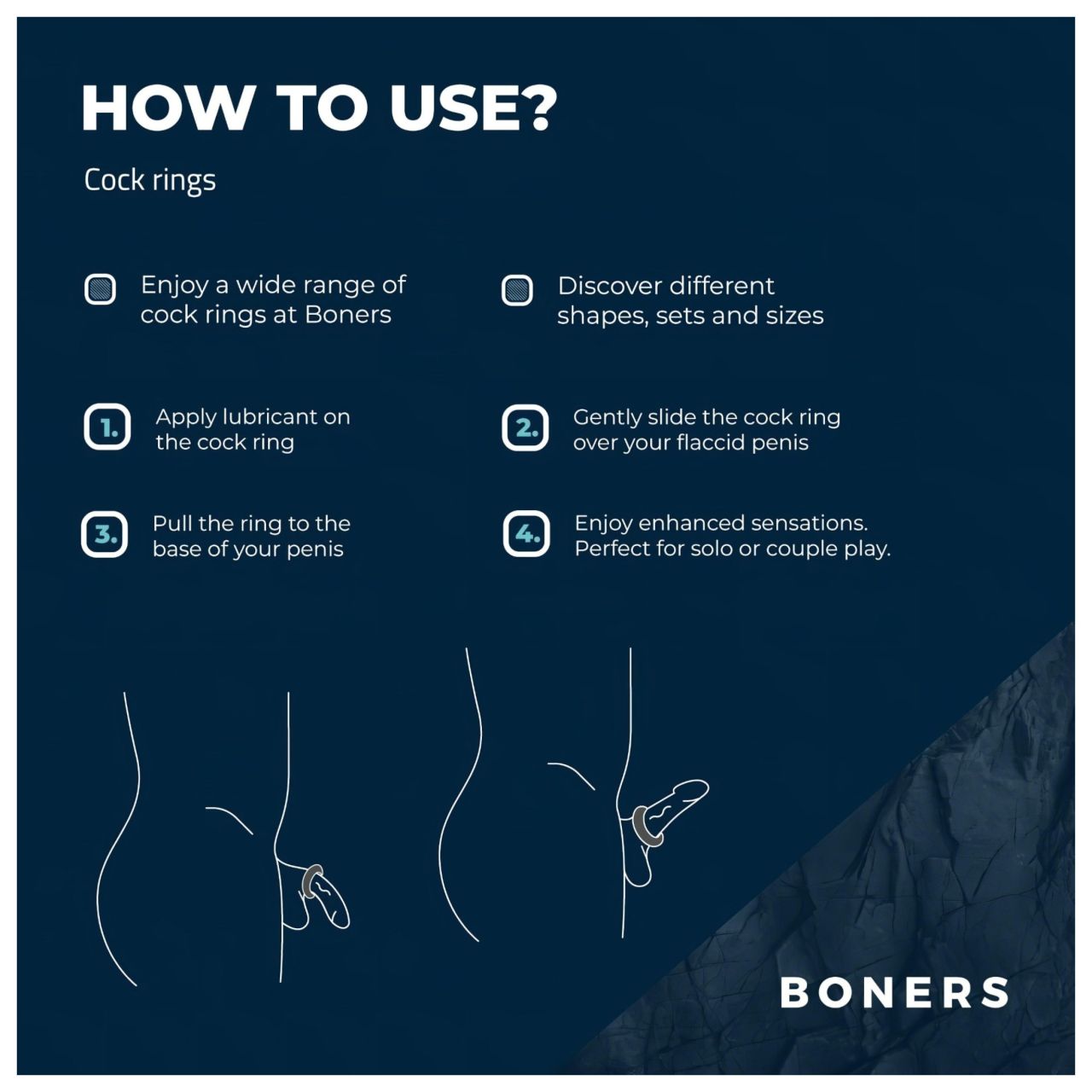 HOW TO USE?

Cock rings

Enjoy a wide range of cock rings at Boners

Discover different shapes, sets and sizes

1. Apply lubricant on the cock ring

2. Gently slide the cock ring over your flaccid penis

3. Pull the ring to the base of your penis

4. Enjoy enhanced sensations. Perfect for solo or couple play.

BONERS